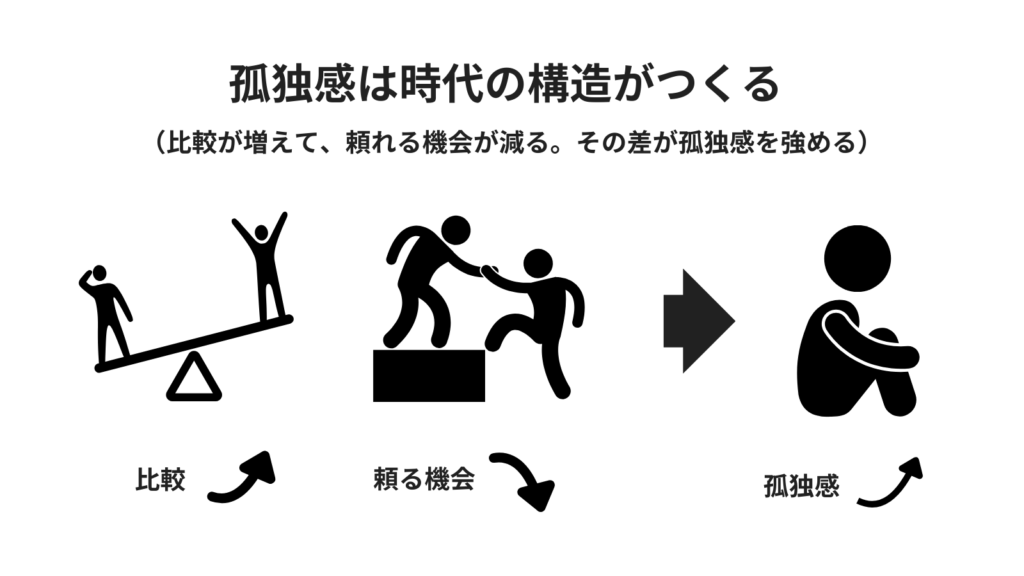 孤独感は時代の構造がつくる

（比較が増えて、頼れる機会が減る。その差が孤独感を強める）

比較

頼る機会

孤独感